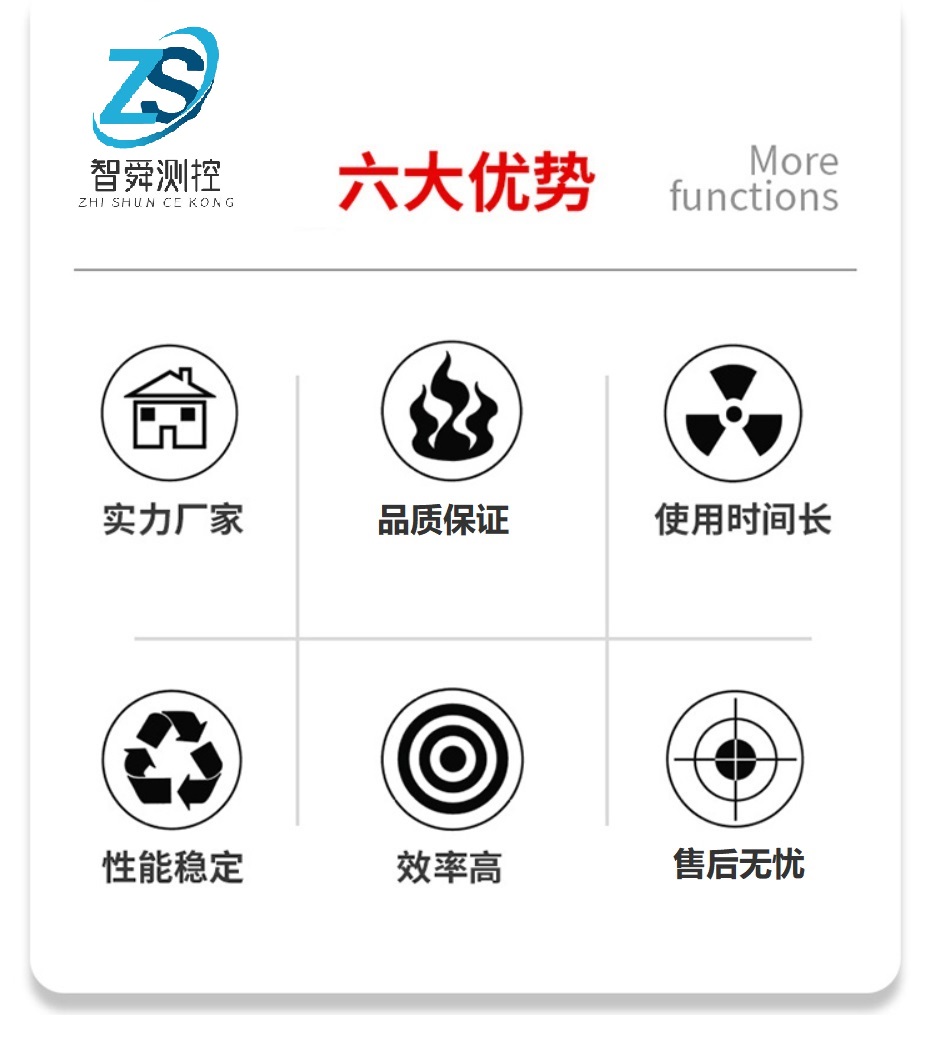 ZS
智舜测控
ZHI SHUN CE KONG

六大优势

More functions

实力厂家

品质保证

使用时间长

性能稳定

效率高

售后无忧